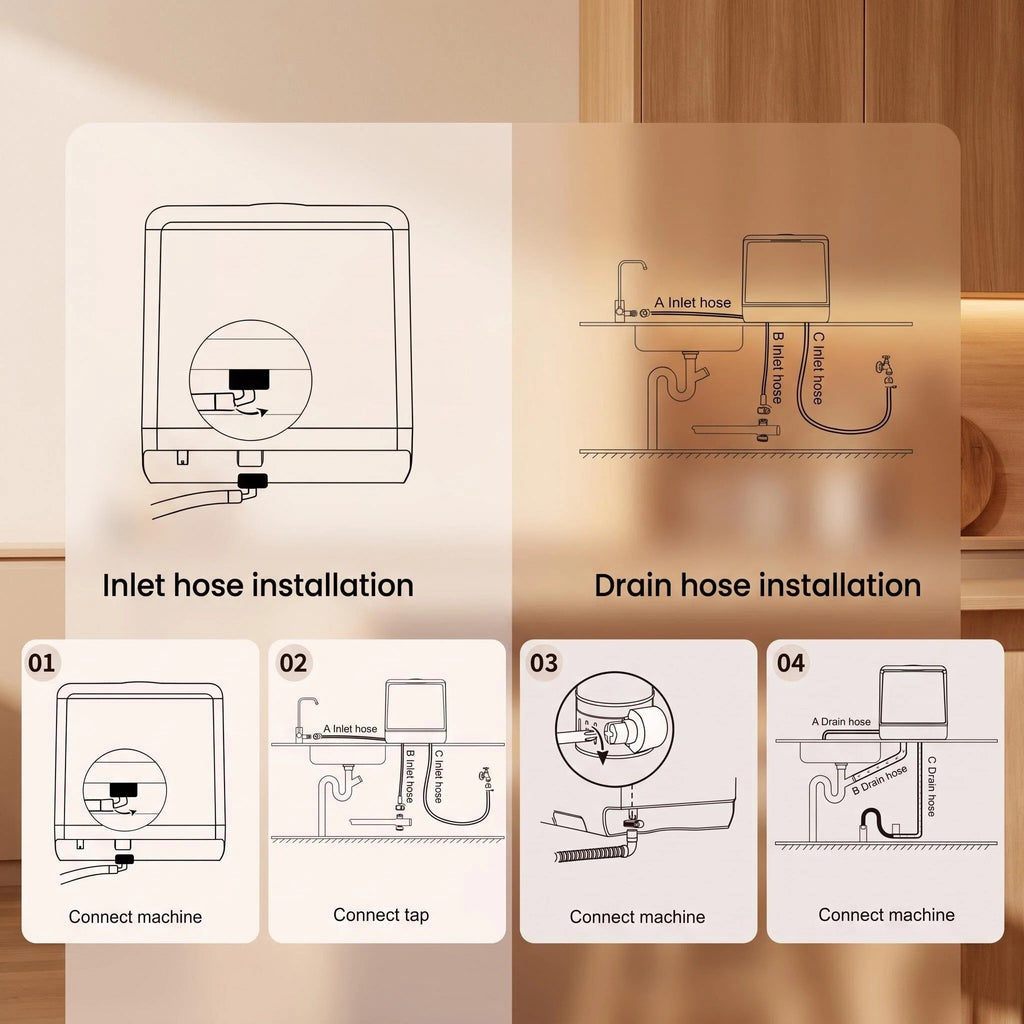 A Inlet hose
B Inlet hose
C Inlet hose

Inlet hose installation

Drain hose installation

01

Connect machine

02

A Inlet hose
B Inlet hose
C Inlet hose

Connect tap

03

Connect machine

04

A Drain hose
B Drain hose
C Drain hose

Connect machine